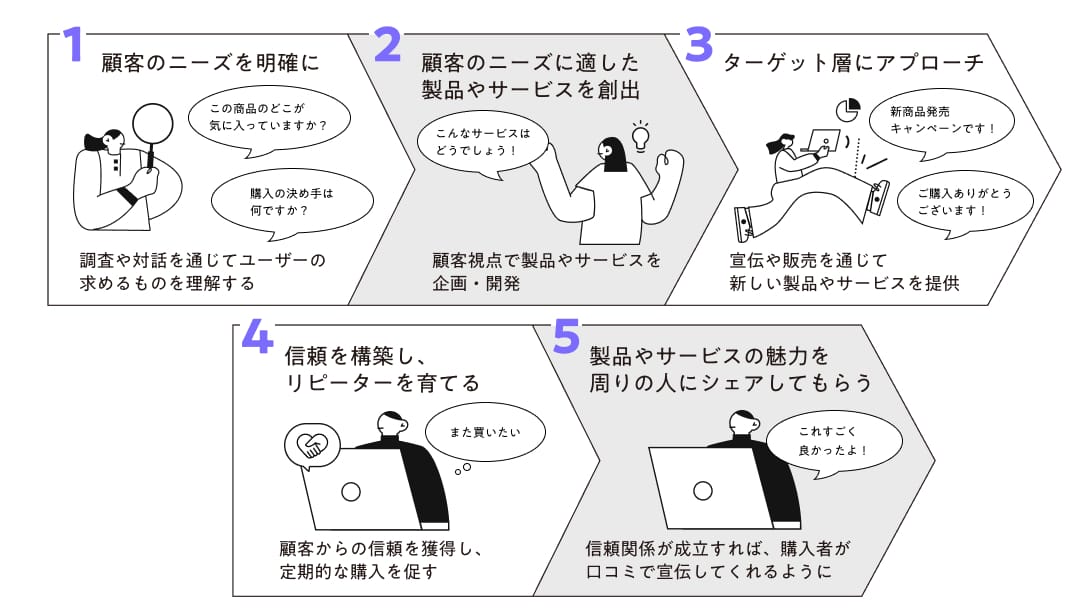 1
顧客のニーズを明確に

この商品のどこが気に入っていますか？

購入の決め手は何ですか？

調査や対話を通じてユーザーの求めるものを理解する

2
顧客のニーズに適した製品やサービスを創出

こんなサービスはどうでしょう！

顧客視点で製品やサービスを企画・開発

3
ターゲット層にアプローチ

新商品発売キャンペーンです！

ご購入ありがとうございます！

宣伝や販売を通じて新しい製品やサービスを提供

4
信頼を構築し、リピーターを育てる

また買いたい

顧客からの信頼を獲得し、定期的な購入を促す

5
製品やサービスの魅力を周りの人にシェアしてもらう

これすごく良かったよ！

信頼関係が成立すれば、購入者が口コミで宣伝してくれるように