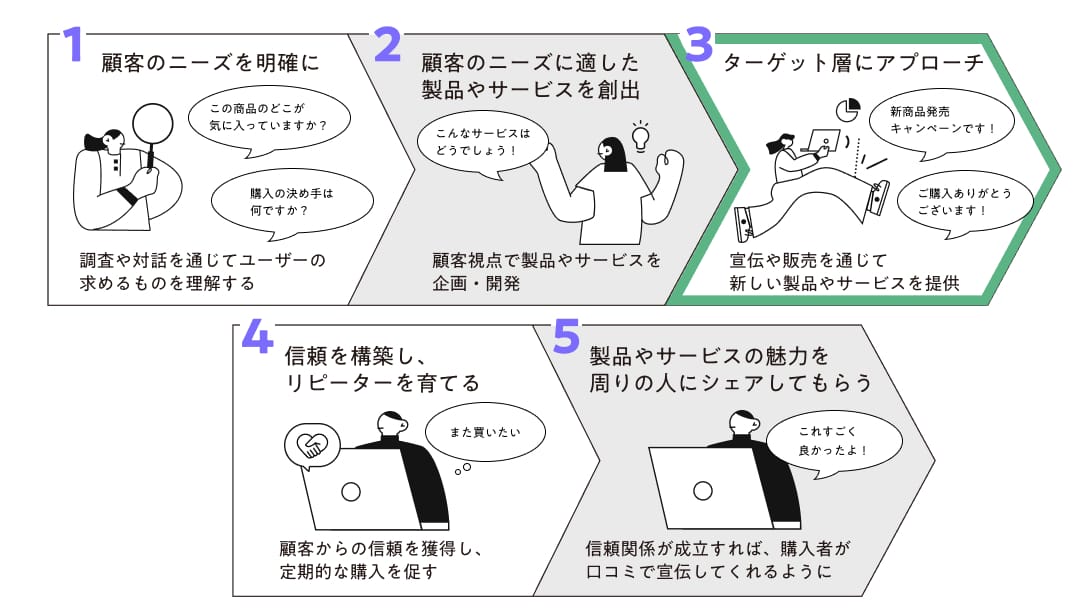 1
顧客のニーズを明確に

この商品のどこが気に入っていますか？

購入の決め手は何ですか？

調査や対話を通じてユーザーの求めるものを理解する

2
顧客のニーズに適した製品やサービスを創出

こんなサービスはどうでしょう！

顧客視点で製品やサービスを企画・開発

3
ターゲット層にアプローチ

新商品発売キャンペーンです！

ご購入ありがとうございます！

宣伝や販売を通じて新しい製品やサービスを提供

4
信頼を構築し、リピーターを育てる

また買いたい

顧客からの信頼を獲得し、定期的な購入を促す

5
製品やサービスの魅力を周りの人にシェアしてもらう

これすごく良かったよ！

信頼関係が成立すれば、購入者が口コミで宣伝してくれるように