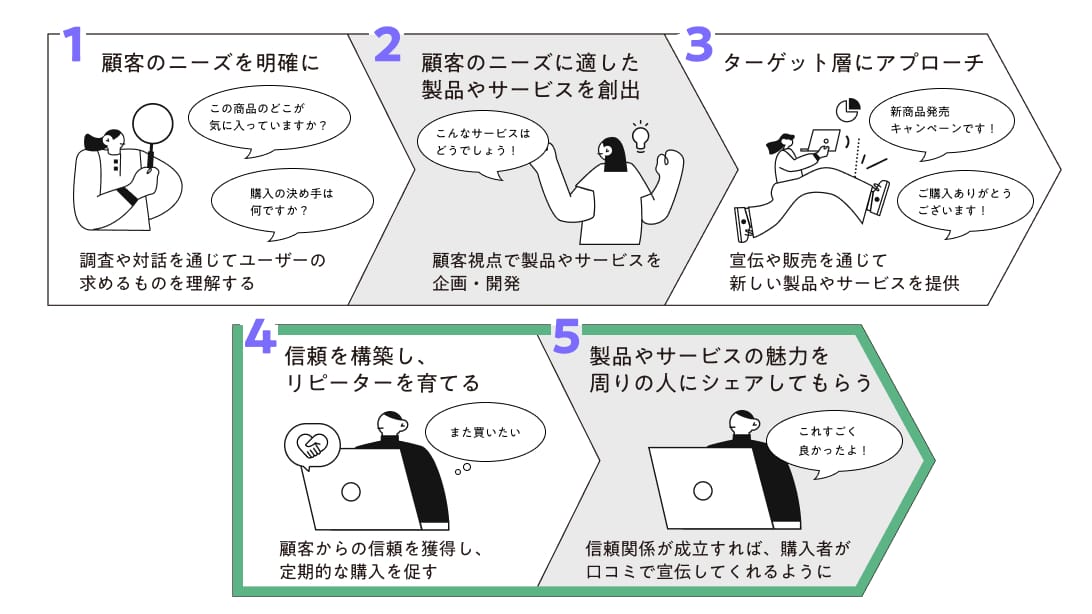 1
顧客のニーズを明確に

この商品のどこが気に入っていますか？

購入の決め手は何ですか？

調査や対話を通じてユーザーの求めるものを理解する

2
顧客のニーズに適した製品やサービスを創出

こんなサービスはどうでしょう！

顧客視点で製品やサービスを企画・開発

3
ターゲット層にアプローチ

新商品発売キャンペーンです！

ご購入ありがとうございます！

宣伝や販売を通じて新しい製品やサービスを提供

4
信頼を構築し、リピーターを育てる

また買いたい

顧客からの信頼を獲得し、定期的な購入を促す

5
製品やサービスの魅力を周りの人にシェアしてもらう

これすごく良かったよ！

信頼関係が成立すれば、購入者が口コミで宣伝してくれるように